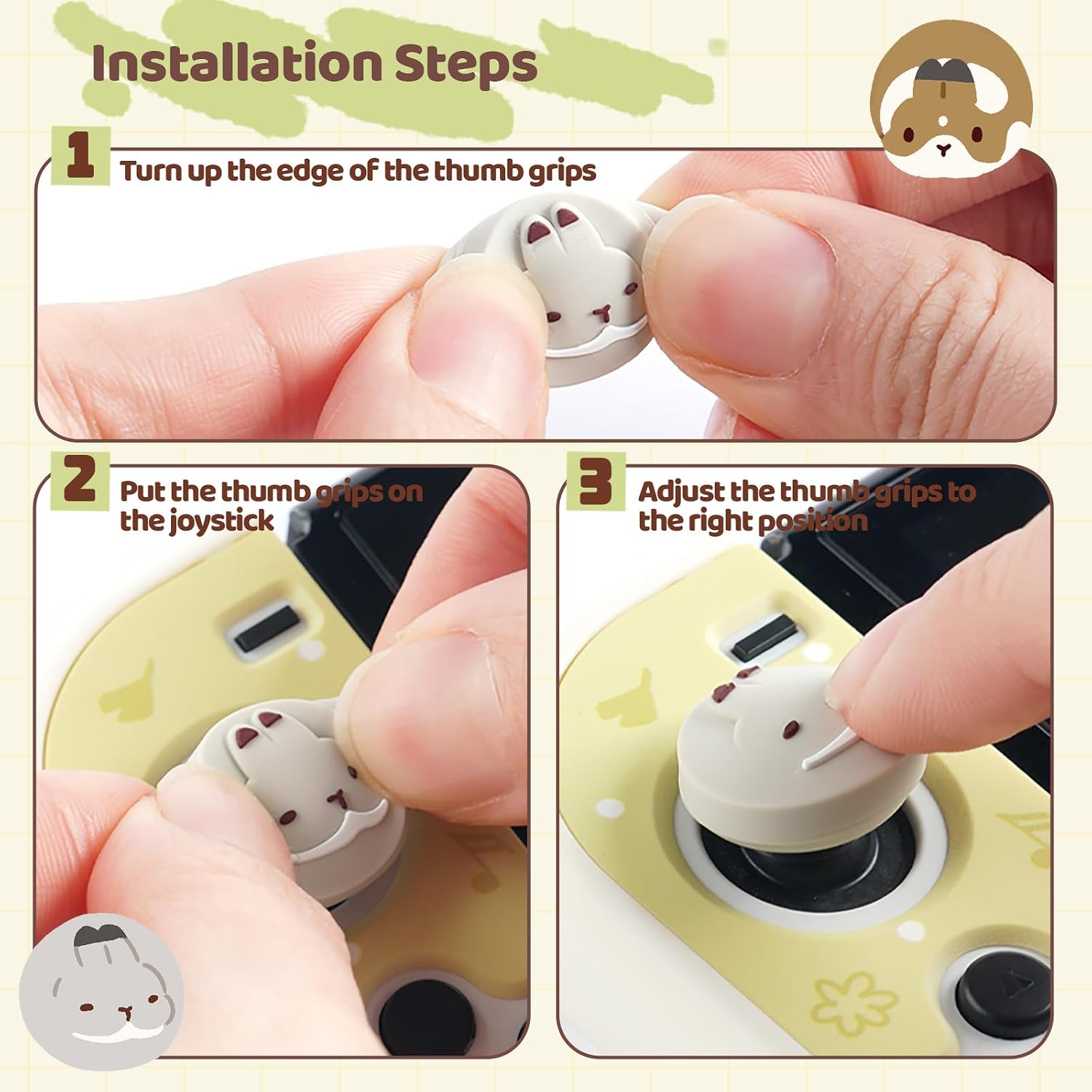 Installation Steps

1 Turn up the edge of the thumb grips

2 Put the thumb grips on the joystick

3 Adjust the thumb grips to the right position